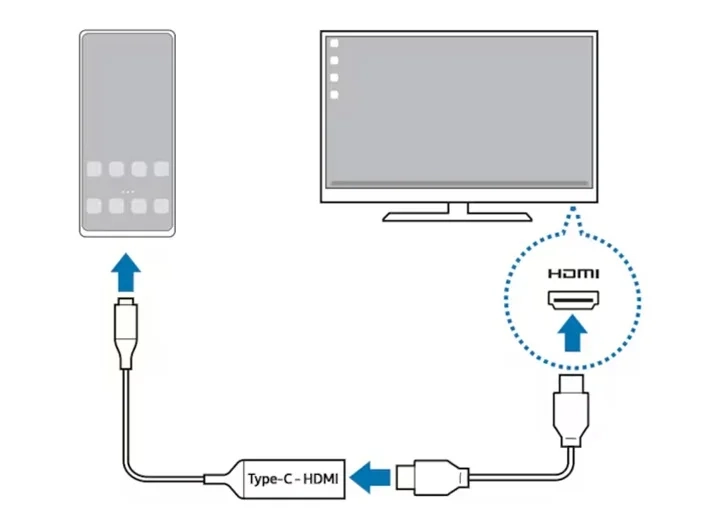 HDMI

Type-C – HDMI